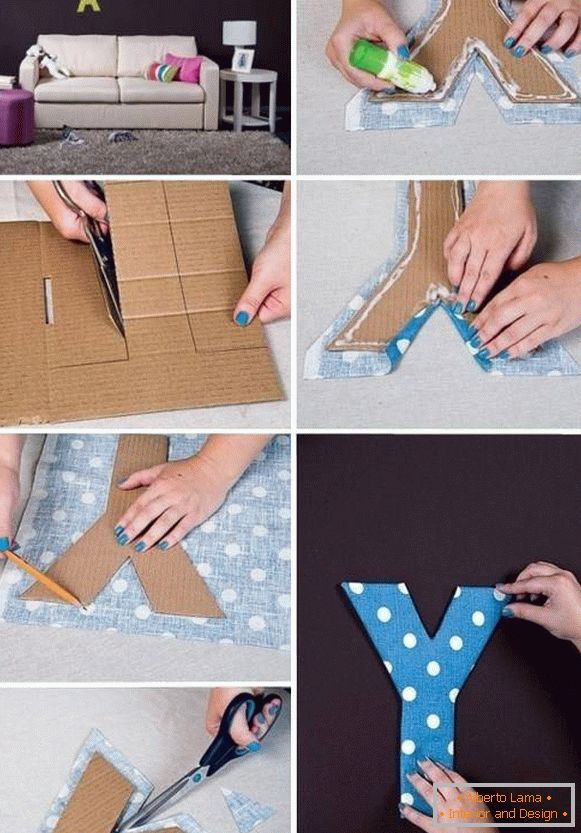 • Alberto Lama •
• Interior and Design •