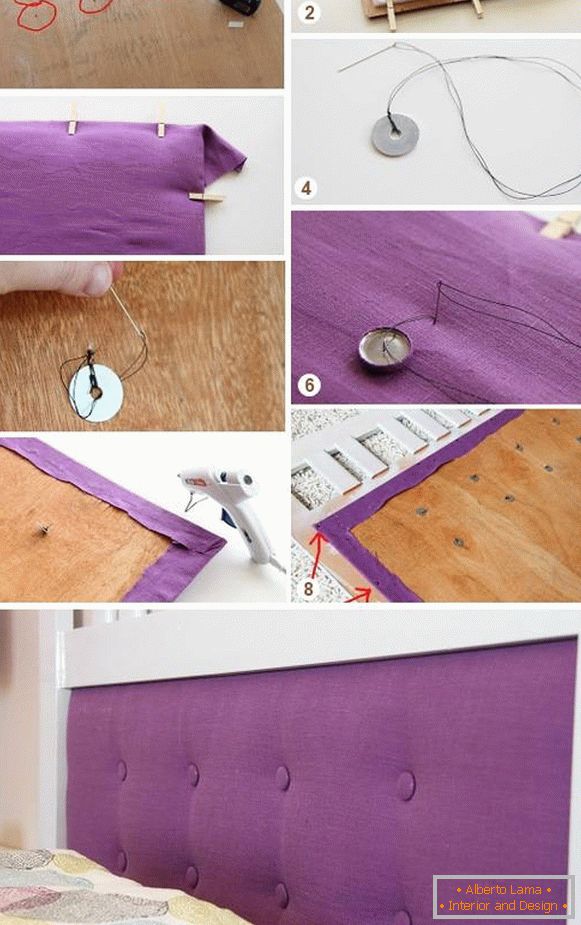 2

4

6

8

• Alberto Lama •
• Interior and Design •